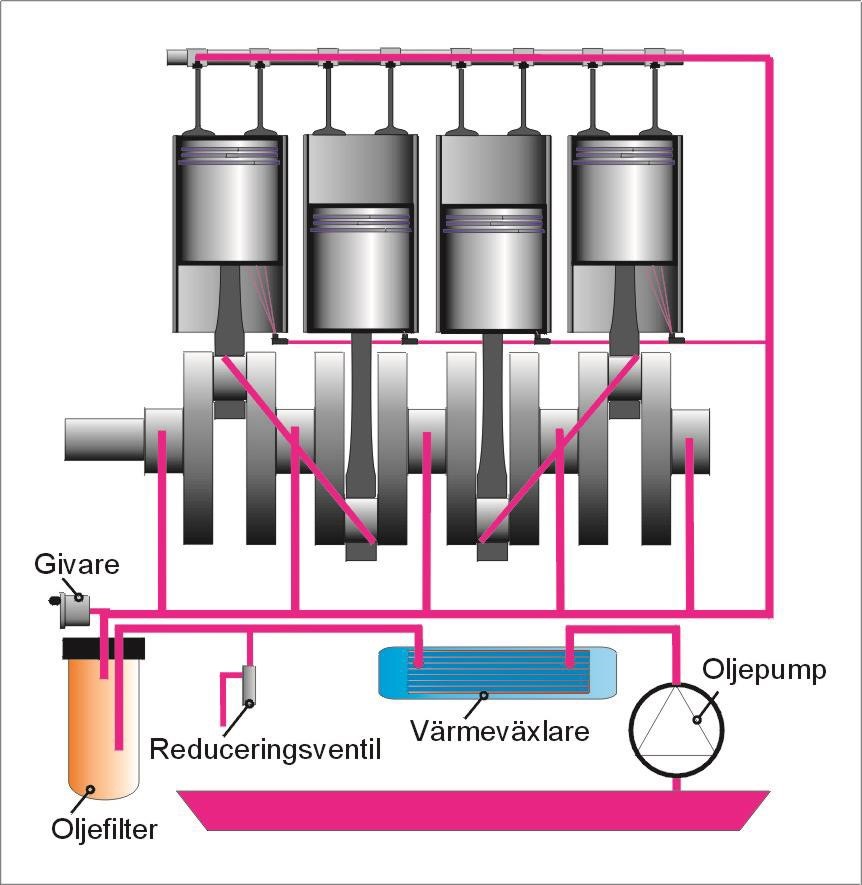 Givare
Oljepump
Reduceringsventil
Värmeväxlare
Oljefilter